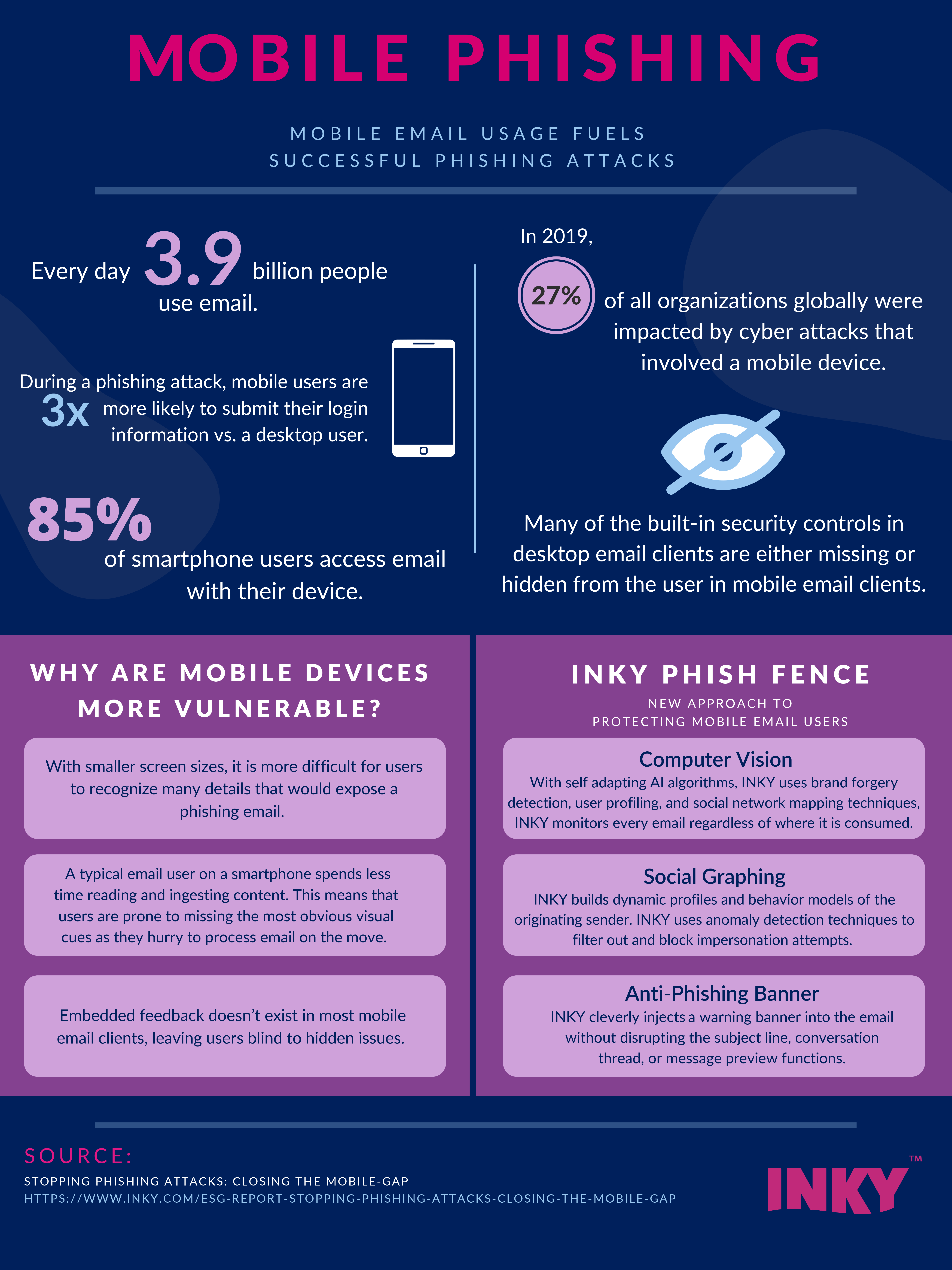 MOBILE PHISHING

MOBILE EMAIL USAGE FUELS SUCCESSFUL PHISHING ATTACKS

Every day 3.9 billion people use email.

During a phishing attack, mobile users are 3x more likely to submit their login information vs. a desktop user.

85% of smartphone users access email with their device.

In 2019,

27% of all organizations globally were impacted by cyber attacks that involved a mobile device.

Many of the built-in security controls in desktop email clients are either missing or hidden from the user in mobile email clients.

WHY ARE MOBILE DEVICES MORE VULNERABLE?

With smaller screen sizes, it is more difficult for users to recognize many details that would expose a phishing email.

A typical email user on a smartphone spends less time reading and ingesting content. This means that users are prone to missing the most obvious visual cues as they hurry to process email on the move.

Embedded feedback doesn't exist in most mobile email clients, leaving users blind to hidden issues.

INKY PHISH FENCE

NEW APPROACH TO PROTECTING MOBILE EMAIL USERS

Computer Vision
With self adapting AI algorithms, INKY uses brand forgery detection, user profiling, and social network mapping techniques, INKY monitors every email regardless of where it is consumed.

Social Graphing
INKY builds dynamic profiles and behavior models of the originating sender. INKY uses anomaly detection techniques to filter out and block impersonation attempts.

Anti-Phishing Banner
INKY cleverly injects a warning banner into the email without disrupting the subject line, conversation thread, or message preview functions.

SOURCE:
STOPPING PHISHING ATTACKS: CLOSING THE MOBILE-GAP
HTTPS://WWW.INKY.COM/ESG-REPORT-STOPPING-PHISHING-ATTACKS-CLOSING-THE-MOBILE-GAP

INKY™