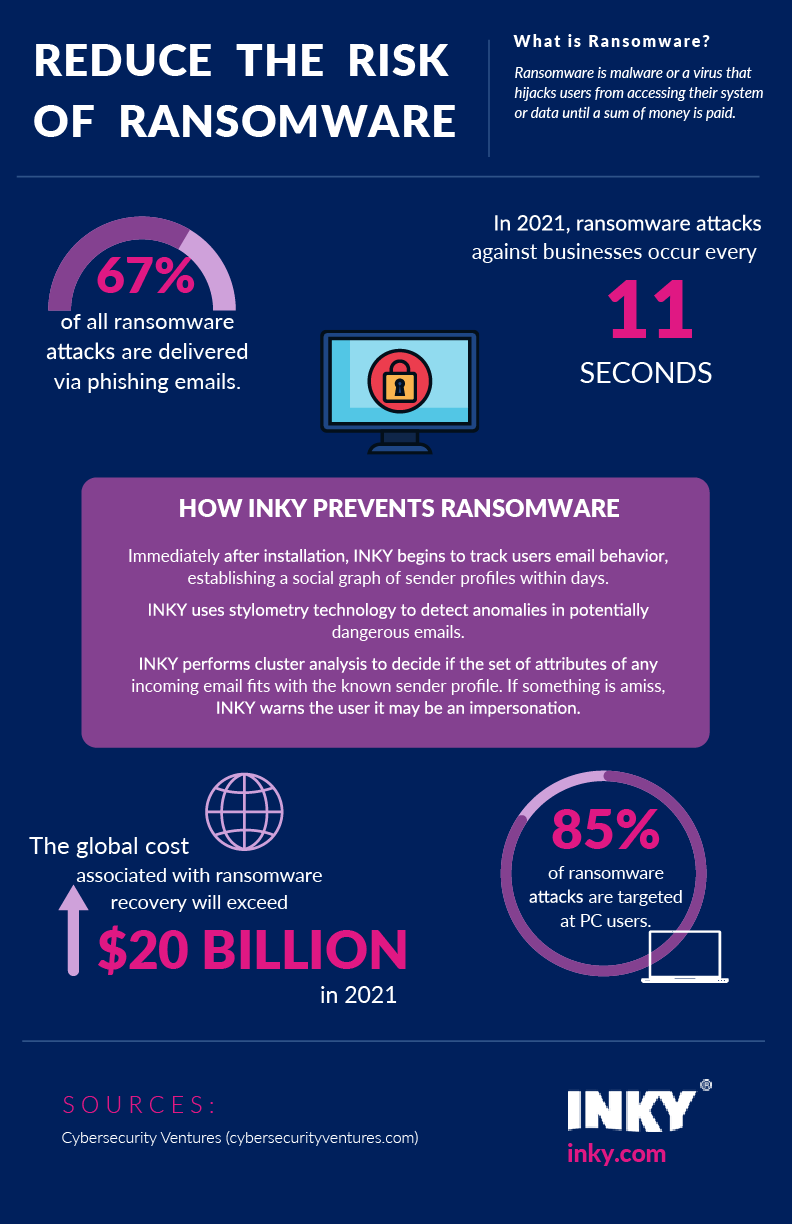 REDUCE THE RISK OF RANSOMWARE

What is Ransomware?

Ransomware is malware or a virus that hijacks users from accessing their system or data until a sum of money is paid.

67%
of all ransomware attacks are delivered via phishing emails.

In 2021, ransomware attacks against businesses occur every
11
SECONDS

HOW INKY PREVENTS RANSOMWARE

Immediately after installation, INKY begins to track users email behavior, establishing a social graph of sender profiles within days.

INKY uses stylometry technology to detect anomalies in potentially dangerous emails.

INKY performs cluster analysis to decide if the set of attributes of any incoming email fits with the known sender profile. If something is amiss, INKY warns the user it may be an impersonation.

The global cost associated with ransomware recovery will exceed
$20 BILLION
in 2021

85%
of ransomware attacks are targeted at PC users.

SOURCES:
Cybersecurity Ventures (cybersecurityventures.com)

INKY®
inky.com